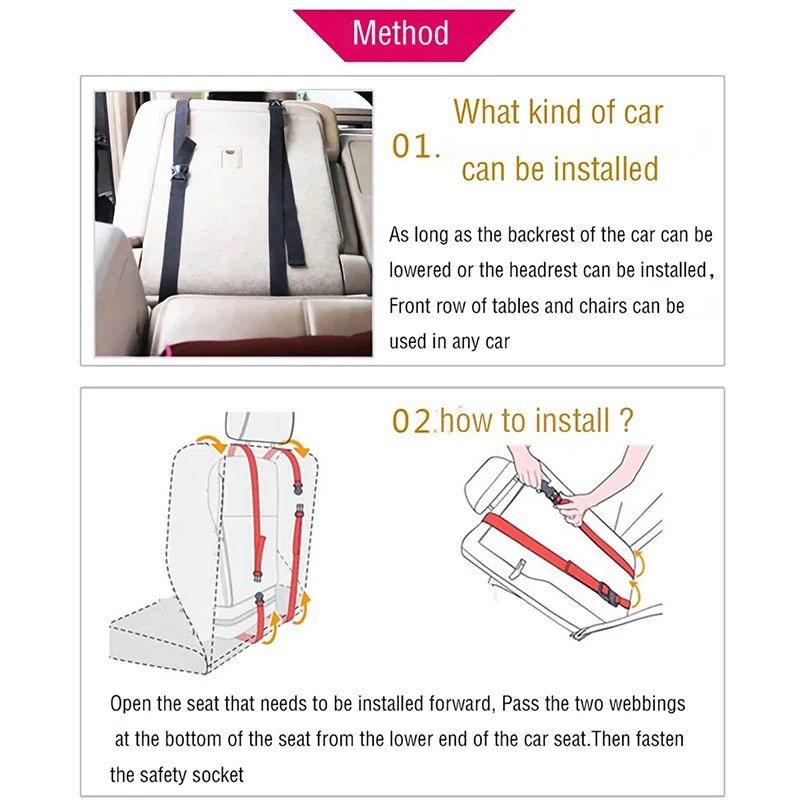 Method

01. What kind of car can be installed

As long as the backrest of the car can be lowered or the headrest can be installed, Front row of tables and chairs can be used in any car

02.how to install ?

Open the seat that needs to be installed forward, Pass the two webbings at the bottom of the seat from the lower end of the car seat.Then fasten the safety socket